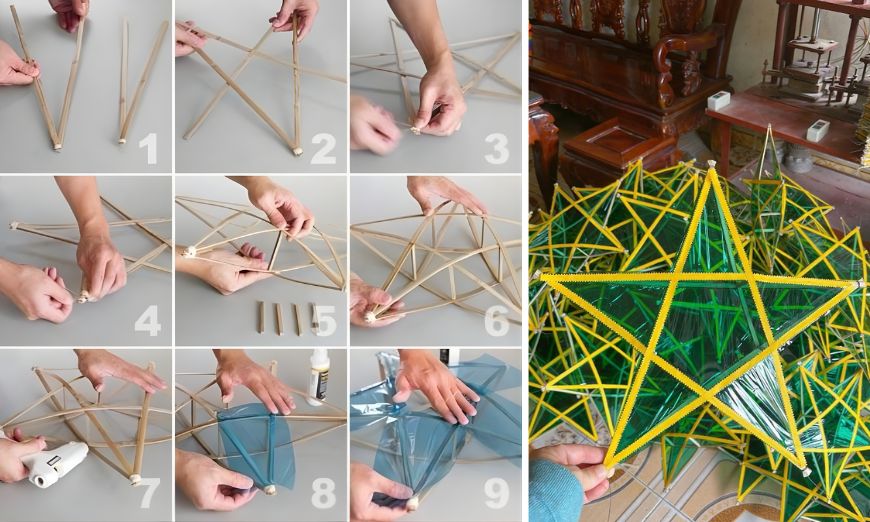 1

2

3

4

5

6

7

8

9